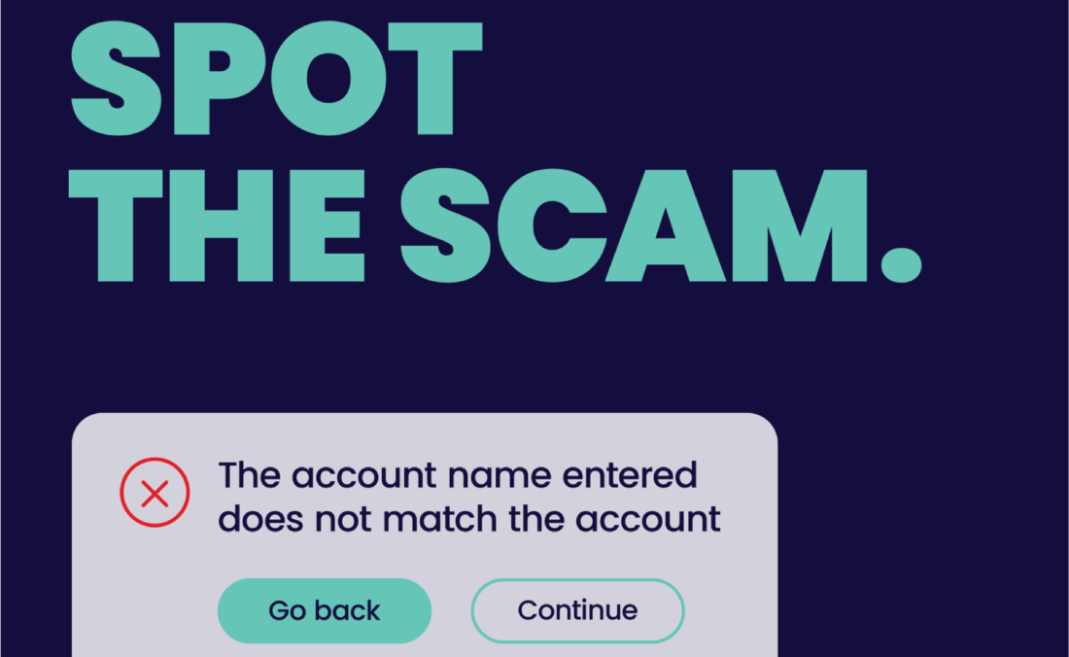 SPOT
THE SCAM.

The account name entered does not match the account

Go back

Continue